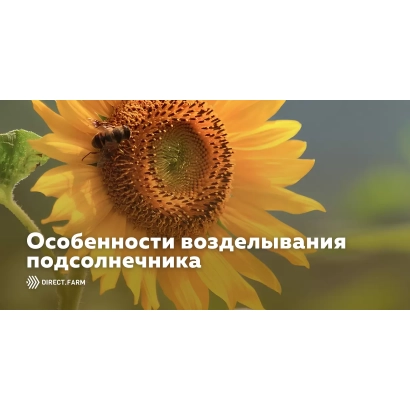 Особенности возделывания подсолнечника

DIRECT.FARM